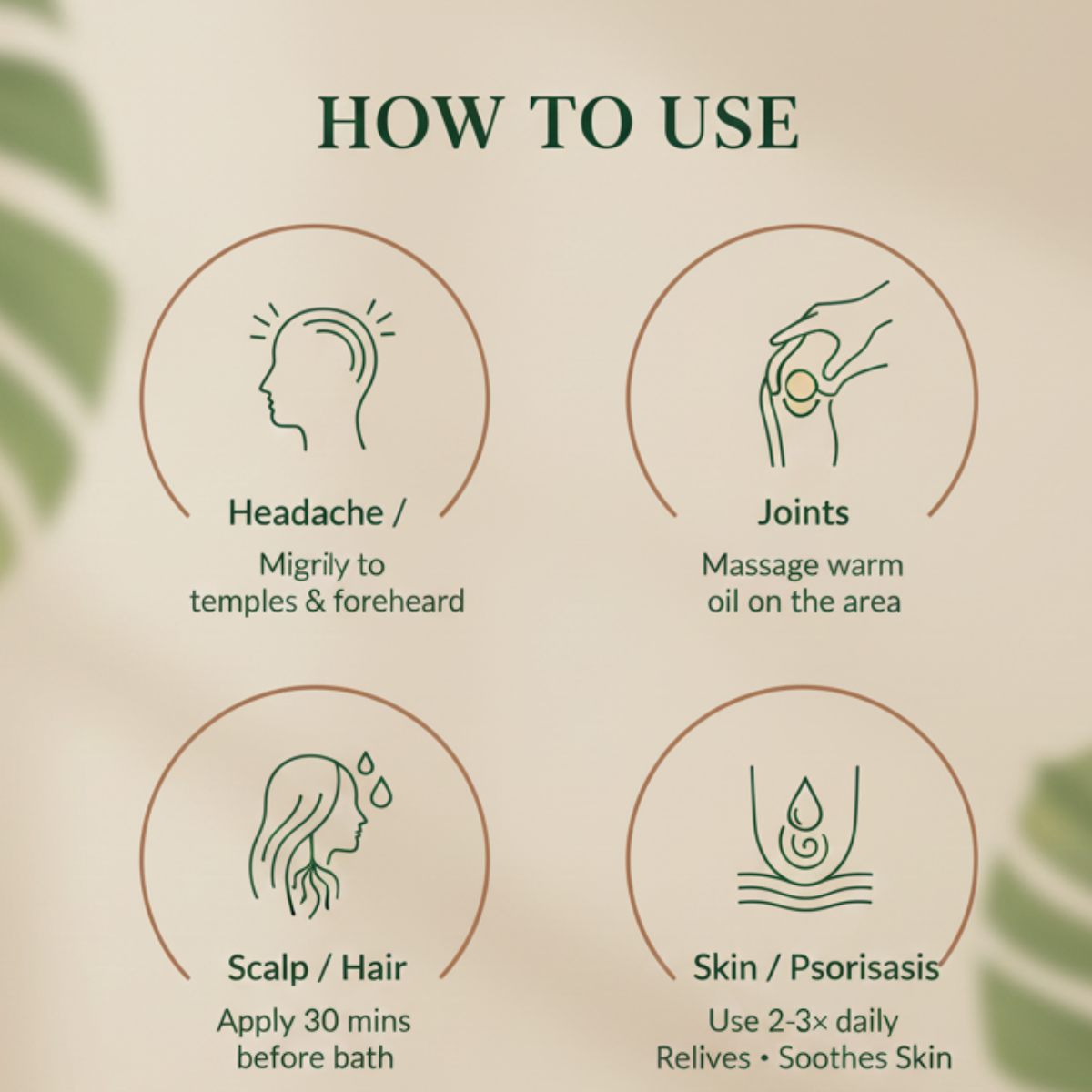 HOW TO USE

Headache /
Migrily to temples & foreheard

Joints
Massage warm oil on the area

Scalp / Hair
Apply 30 mins before bath

Skin / Psorisasis
Use 2-3× daily
Relives • Soothes Skin